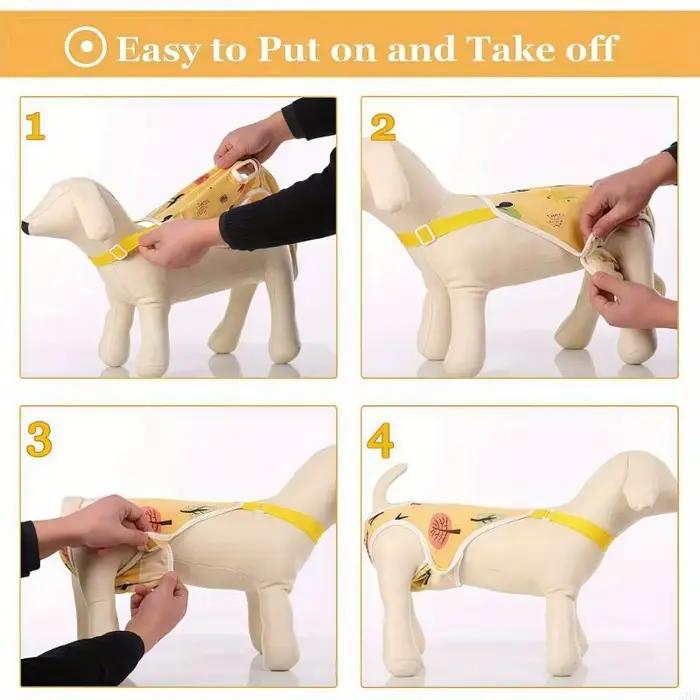 Easy to Put on and Take off

1

2

3

4